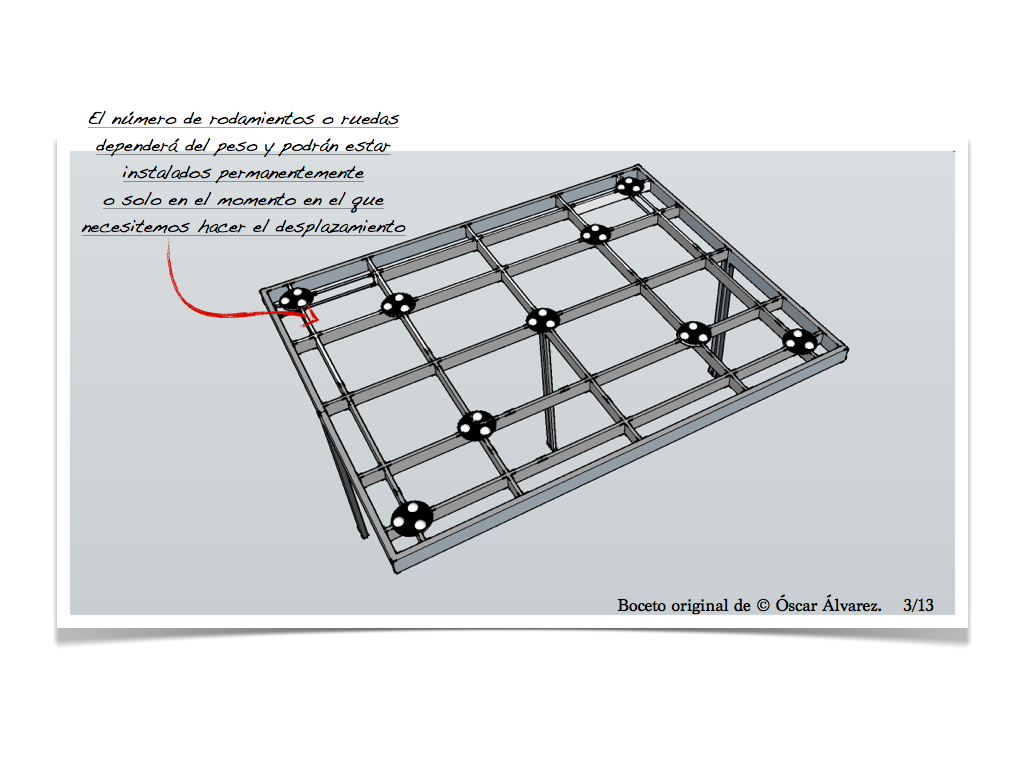 El número de rodamientos o ruedas dependerá del peso y podrán estar instalados permanentemente o solo en el momento en el que necesitemos hacer el desplazamiento

Boceto original de © Óscar Álvarez. 3/13